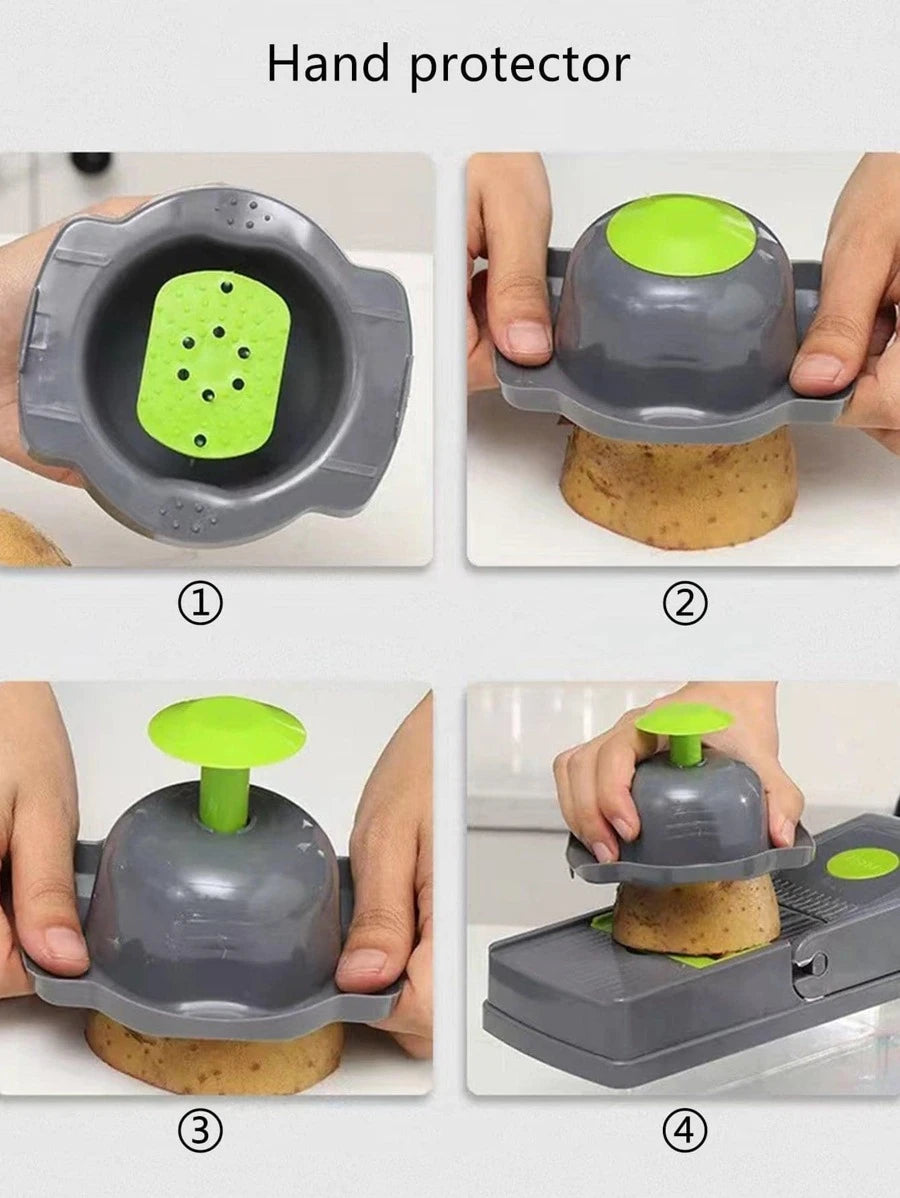 Hand protector

①

②

③

④